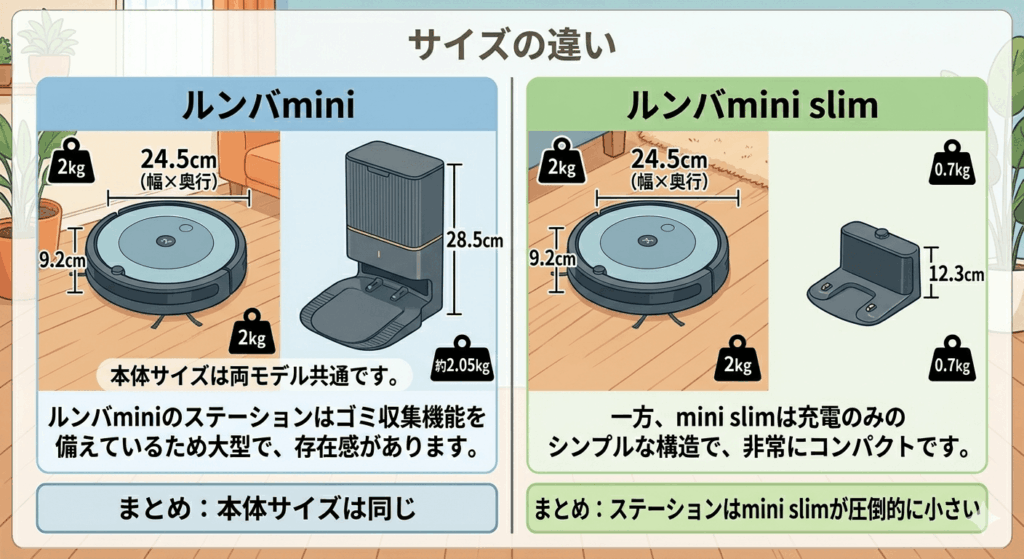 サイズの違い

ルンバmini

2kg

24.5cm
(幅×奥行)

9.2cm

28.5cm

2kg

約2.05kg

本体サイズは両モデル共通です。

ルンバminiのステーションはゴミ収集機能を備えているため大型で、存在感があります。

まとめ：本体サイズは同じ

ルンバmini slim

2kg

24.5cm
(幅×奥行)

0.7kg

9.2cm

12.3cm

2kg

0.7kg

一方、mini slimは充電のみのシンプルな構造で、非常にコンパクトです。

まとめ：ステーションはmini slimが圧倒的に小さい